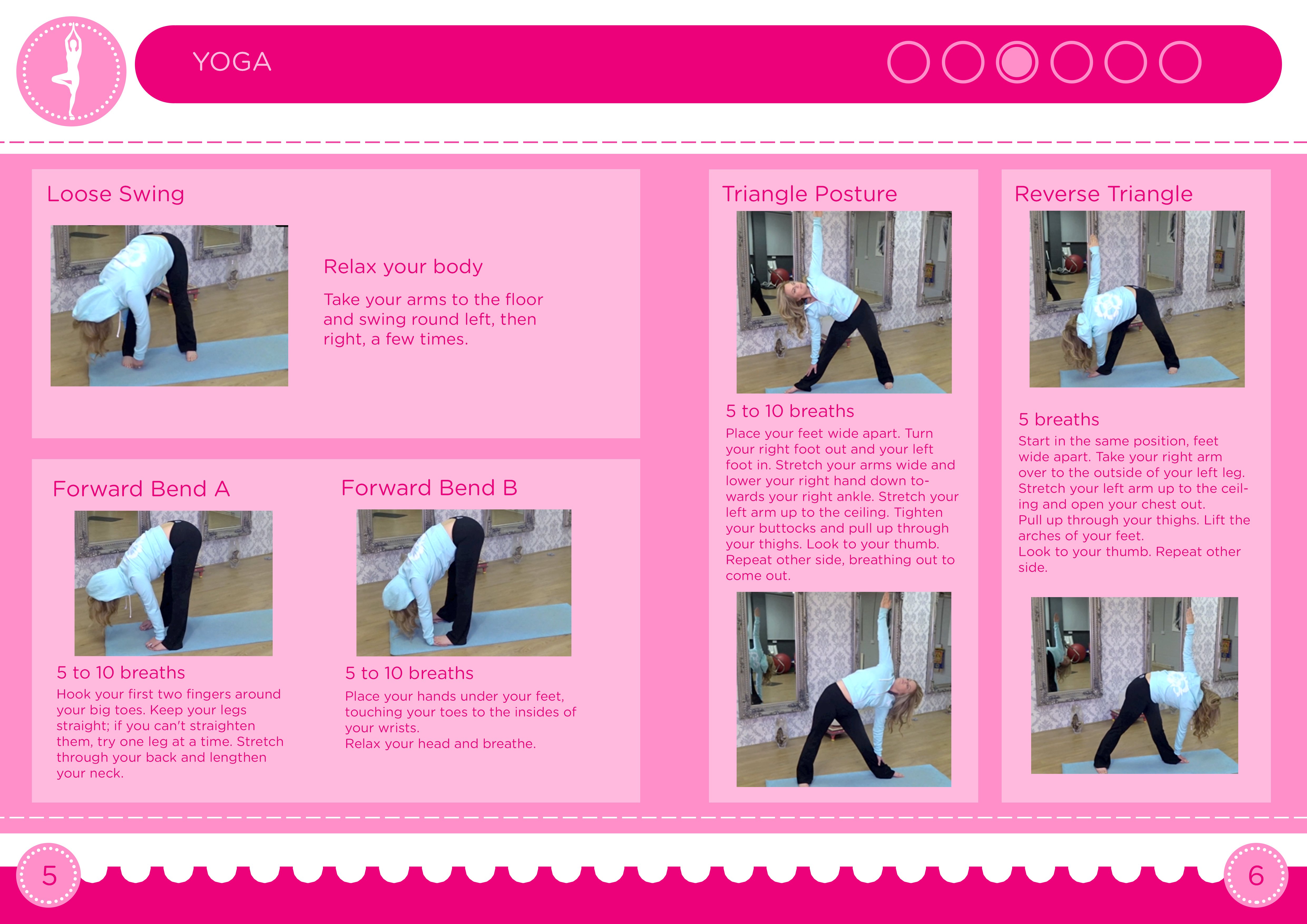 YOGA

Loose Swing

Relax your body

Take your arms to the floor and swing round left, then right, a few times.

Forward Bend A

5 to 10 breaths

Hook your first two fingers around your big toes. Keep your legs straight; if you can't straighten them, try one leg at a time. Stretch through your back and lengthen your neck.

Forward Bend B

5 to 10 breaths

Place your hands under your feet, touching your toes to the insides of your wrists.
Relax your head and breathe.

Triangle Posture

5 to 10 breaths

Place your feet wide apart. Turn your right foot out and your left foot in. Stretch your arms wide and lower your right hand down towards your right ankle. Stretch your left arm up to the ceiling. Tighten your buttocks and pull up through your thighs. Look to your thumb. Repeat other side, breathing out to come out.

Reverse Triangle

5 breaths

Start in the same position, feet wide apart. Take your right arm over to the outside of your left leg. Stretch your left arm up to the ceiling and open your chest out.
Pull up through your thighs. Lift the arches of your feet.
Look to your thumb. Repeat other side.

5

6