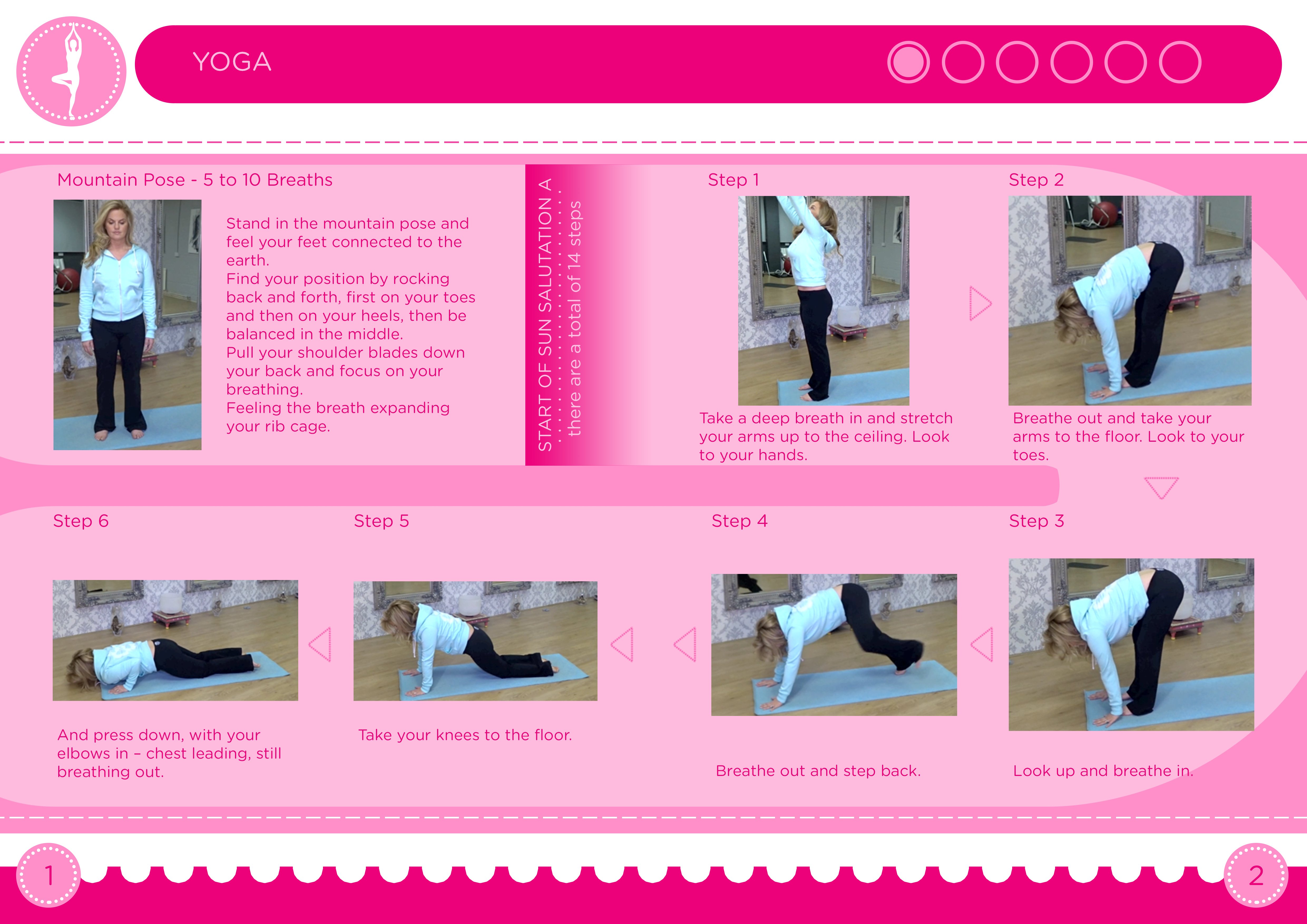 YOGA

Mountain Pose - 5 to 10 Breaths

Stand in the mountain pose and feel your feet connected to the earth.
Find your position by rocking back and forth, first on your toes and then on your heels, then be balanced in the middle.
Pull your shoulder blades down your back and focus on your breathing.
Feeling the breath expanding your rib cage.

START OF SUN SALUTATION A
there are a total of 14 steps

Step 1

Take a deep breath in and stretch your arms up to the ceiling. Look to your hands.

Step 2

Breathe out and take your arms to the floor. Look to your toes.

Step 3

Look up and breathe in.

Step 4

Breathe out and step back.

Step 5

Take your knees to the floor.

Step 6

And press down, with your elbows in – chest leading, still breathing out.

1

2