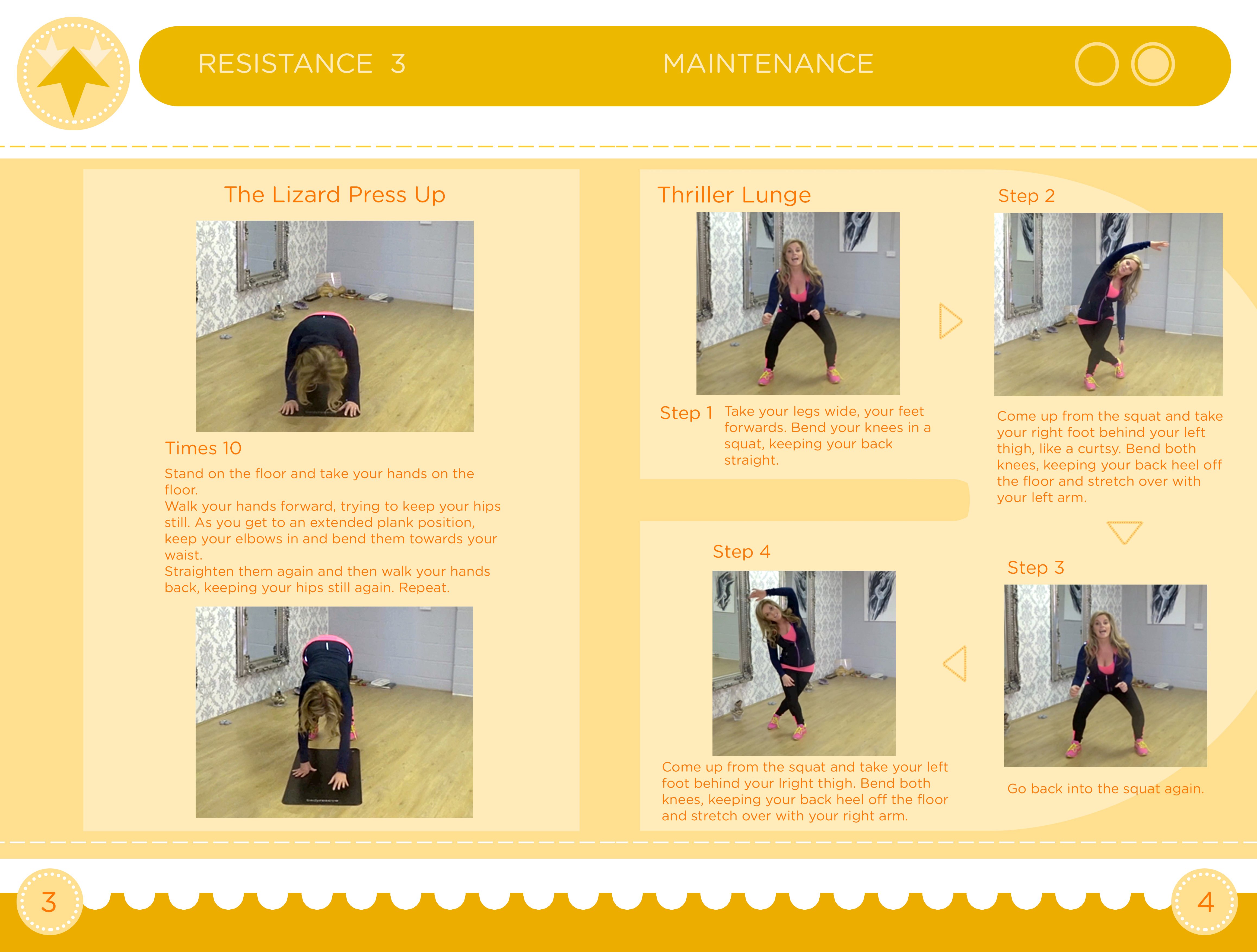 RESISTANCE 3

MAINTENANCE

The Lizard Press Up

Times 10

Stand on the floor and take your hands on the floor.
Walk your hands forward, trying to keep your hips still. As you get to an extended plank position, keep your elbows in and bend them towards your waist.
Straighten them again and then walk your hands back, keeping your hips still again. Repeat.

Thriller Lunge

Step 1 Take your legs wide, your feet forwards. Bend your knees in a squat, keeping your back straight.

Step 2

Come up from the squat and take your right foot behind your left thigh, like a curtsy. Bend both knees, keeping your back heel off the floor and stretch over with your left arm.

Step 3

Go back into the squat again.

Step 4

Come up from the squat and take your left foot behind your lright thigh. Bend both knees, keeping your back heel off the floor and stretch over with your right arm.

3

4