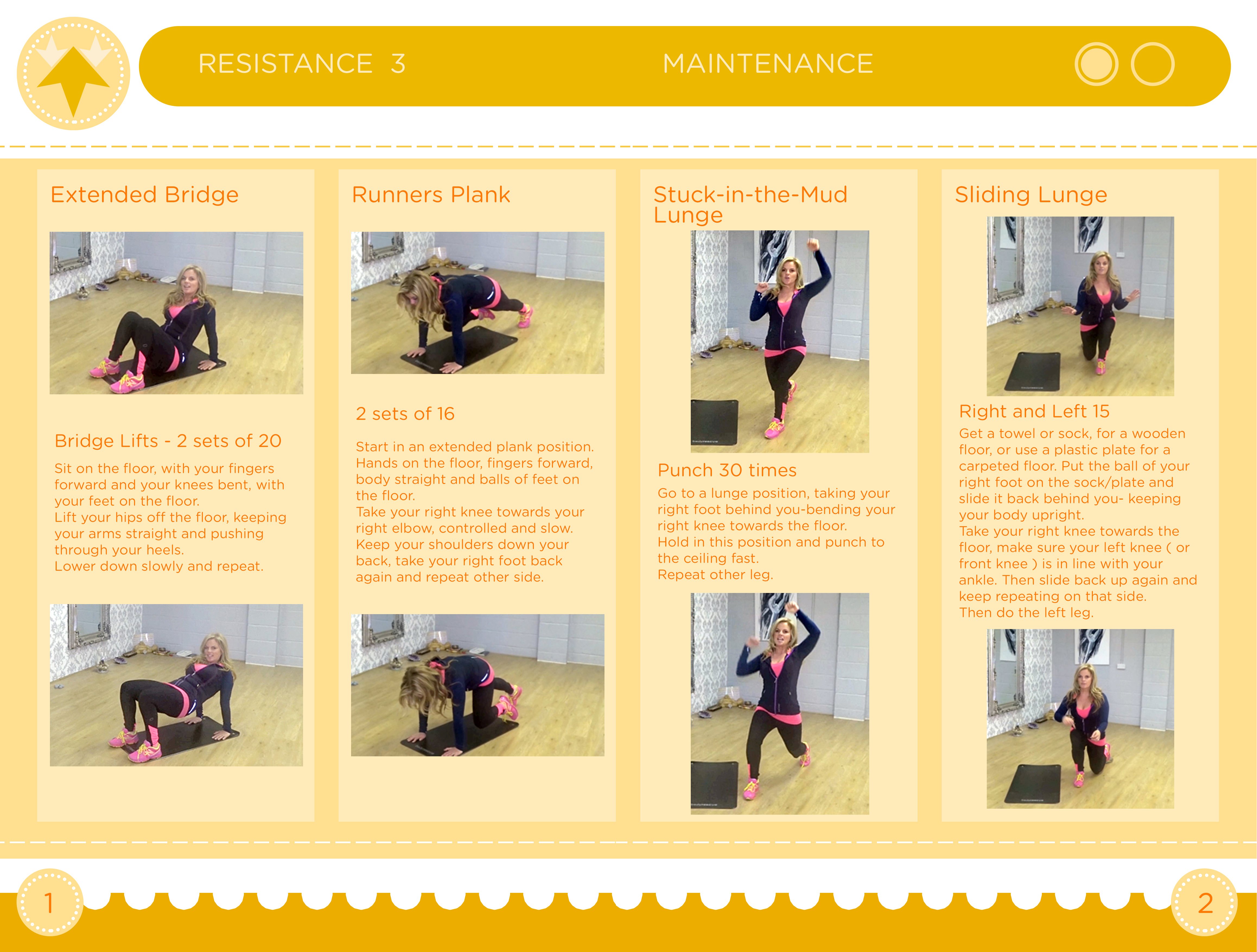 RESISTANCE 3

MAINTENANCE

Extended Bridge

Bridge Lifts - 2 sets of 20

Sit on the floor, with your fingers forward and your knees bent, with your feet on the floor.
Lift your hips off the floor, keeping your arms straight and pushing through your heels.
Lower down slowly and repeat.

Runners Plank

2 sets of 16

Start in an extended plank position. Hands on the floor, fingers forward, body straight and balls of feet on the floor.
Take your right knee towards your right elbow, controlled and slow.
Keep your shoulders down your back, take your right foot back again and repeat other side.

Stuck-in-the-Mud Lunge

Punch 30 times

Go to a lunge position, taking your right foot behind you-bending your right knee towards the floor.
Hold in this position and punch to the ceiling fast.
Repeat other leg.

Sliding Lunge

Right and Left 15

Get a towel or sock, for a wooden floor, or use a plastic plate for a carpeted floor. Put the ball of your right foot on the sock/plate and slide it back behind you- keeping your body upright.
Take your right knee towards the floor, make sure your left knee ( or front knee ) is in line with your ankle. Then slide back up again and keep repeating on that side.
Then do the left leg.

1

2